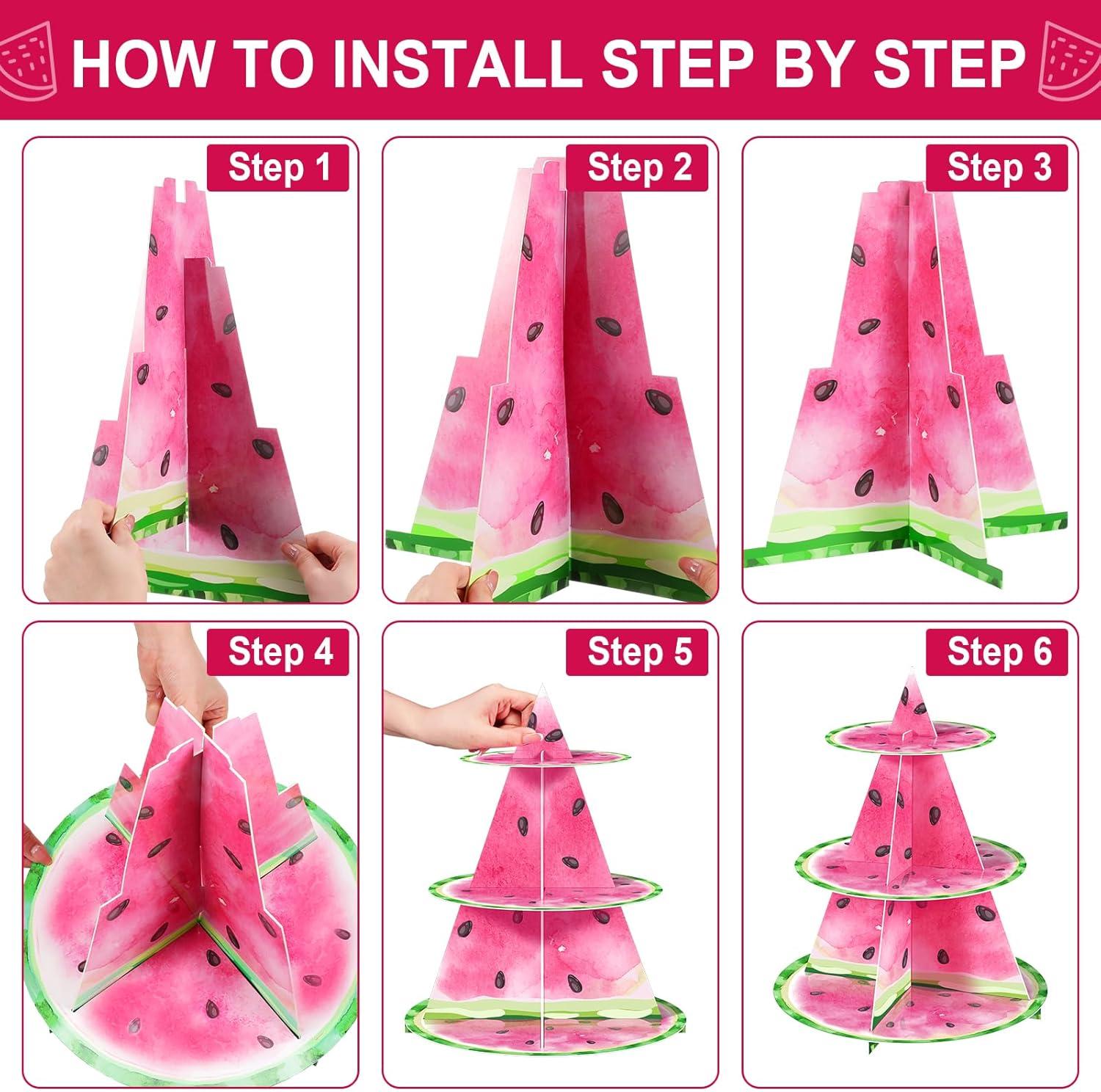 HOW TO INSTALL STEP BY STEP

Step 1

Step 2

Step 3

Step 4

Step 5

Step 6