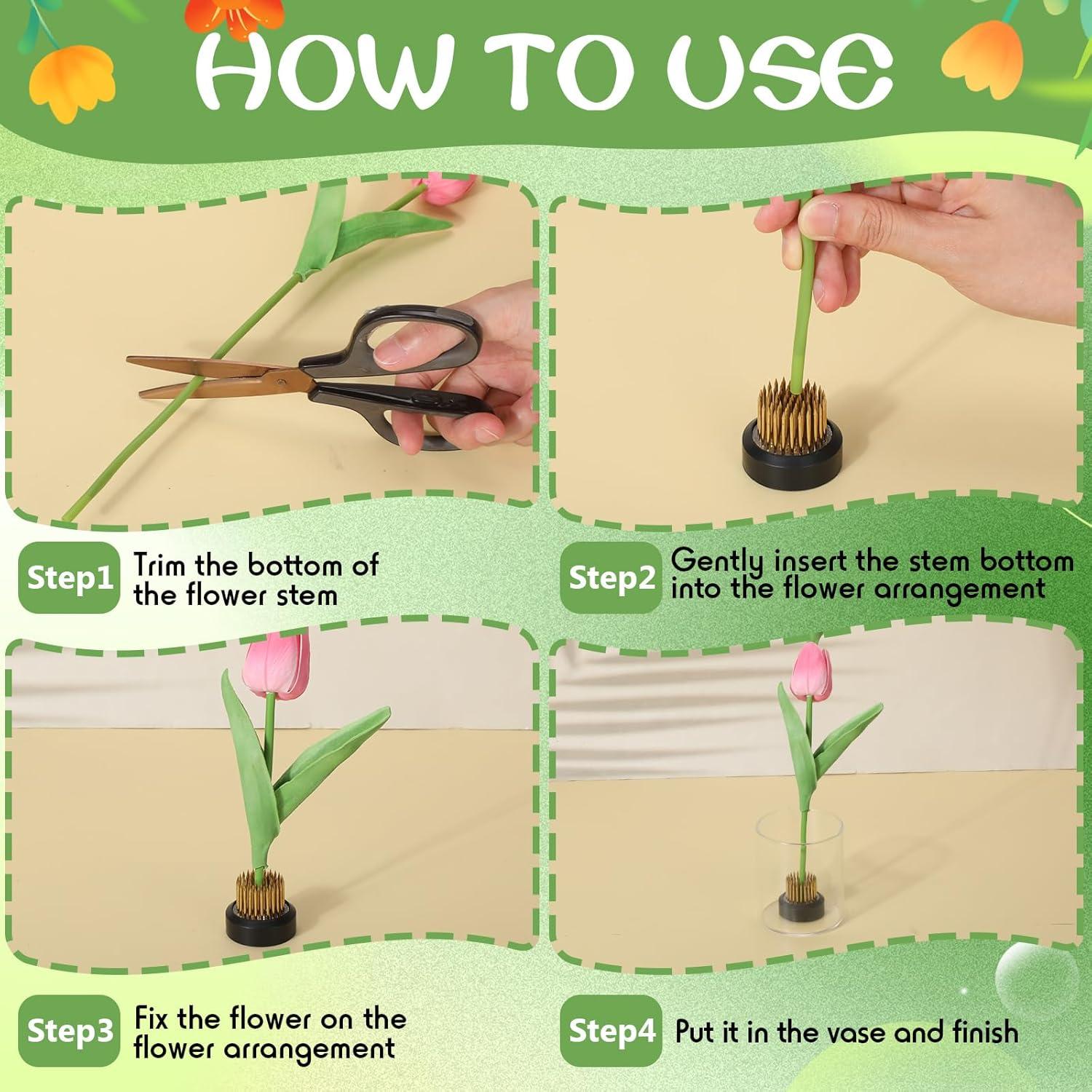 HOW TO USE

Step1 Trim the bottom of the flower stem

Step2 Gently insert the stem bottom into the flower arrangement

Step3 Fix the flower on the flower arrangement

Step4 Put it in the vase and finish