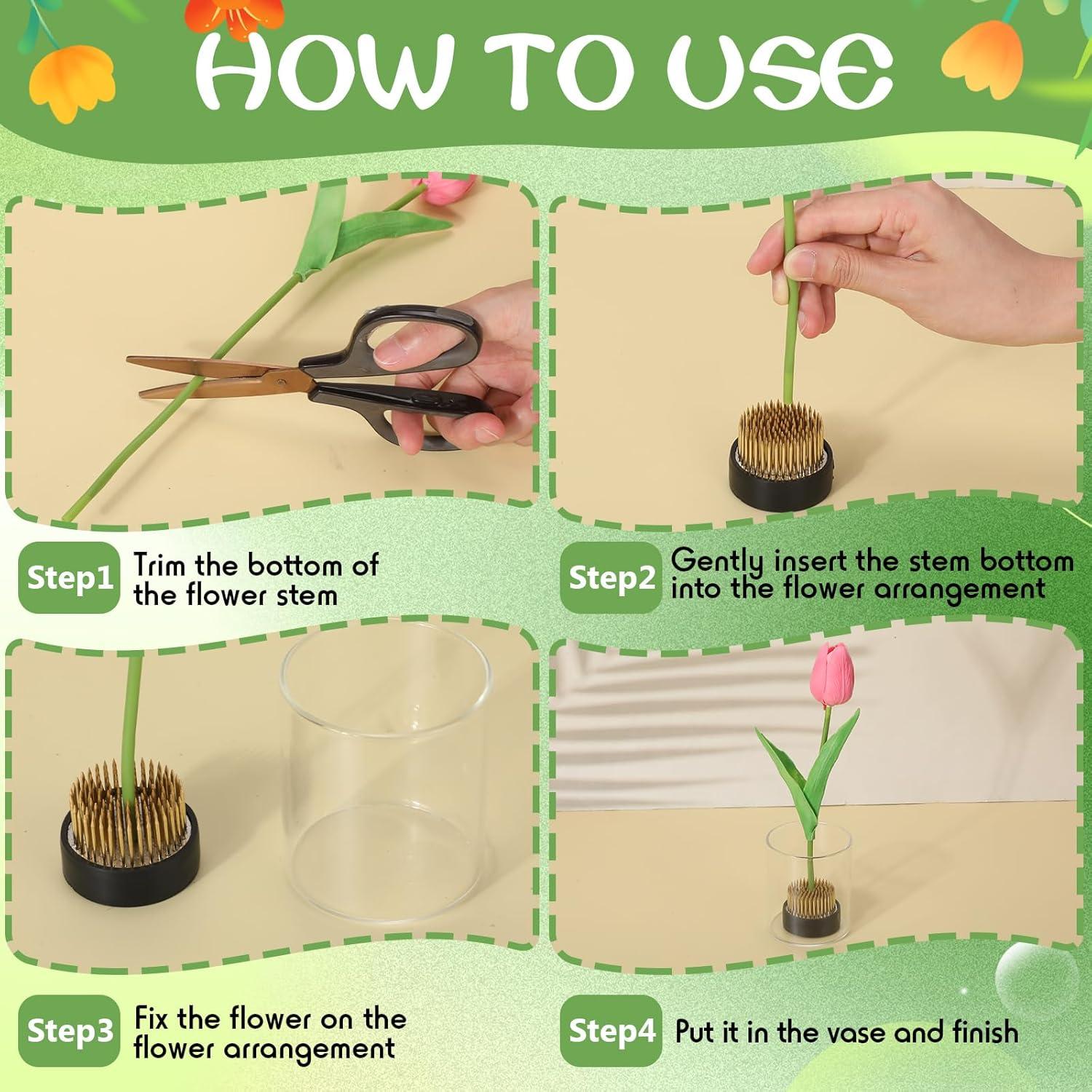 HOW TO USE

Step1 Trim the bottom of the flower stem

Step2 Gently insert the stem bottom into the flower arrangement

Step3 Fix the flower on the flower arrangement

Step4 Put it in the vase and finish