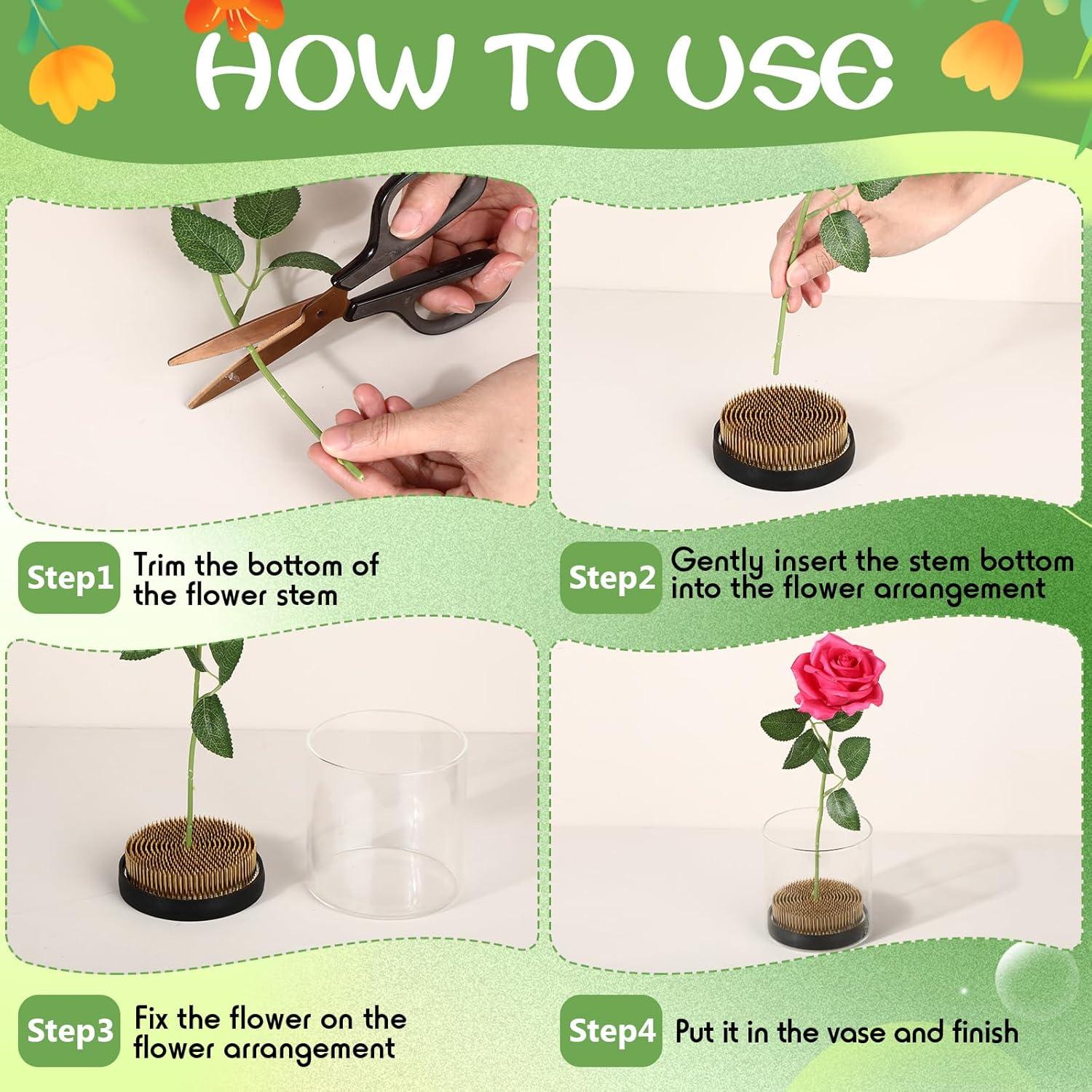 HOW TO USE

Step1 Trim the bottom of the flower stem

Step2 Gently insert the stem bottom into the flower arrangement

Step3 Fix the flower on the flower arrangement

Step4 Put it in the vase and finish